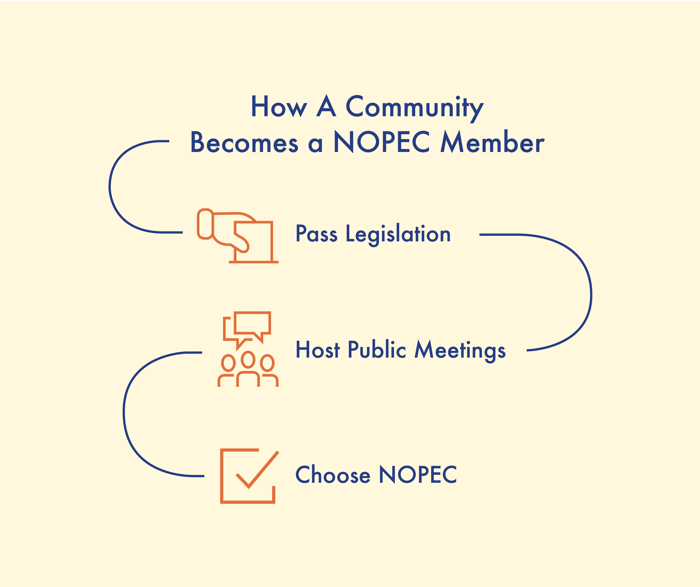 How A Community Becomes a NOPEC Member

Pass Legislation

Host Public Meetings

Choose NOPEC